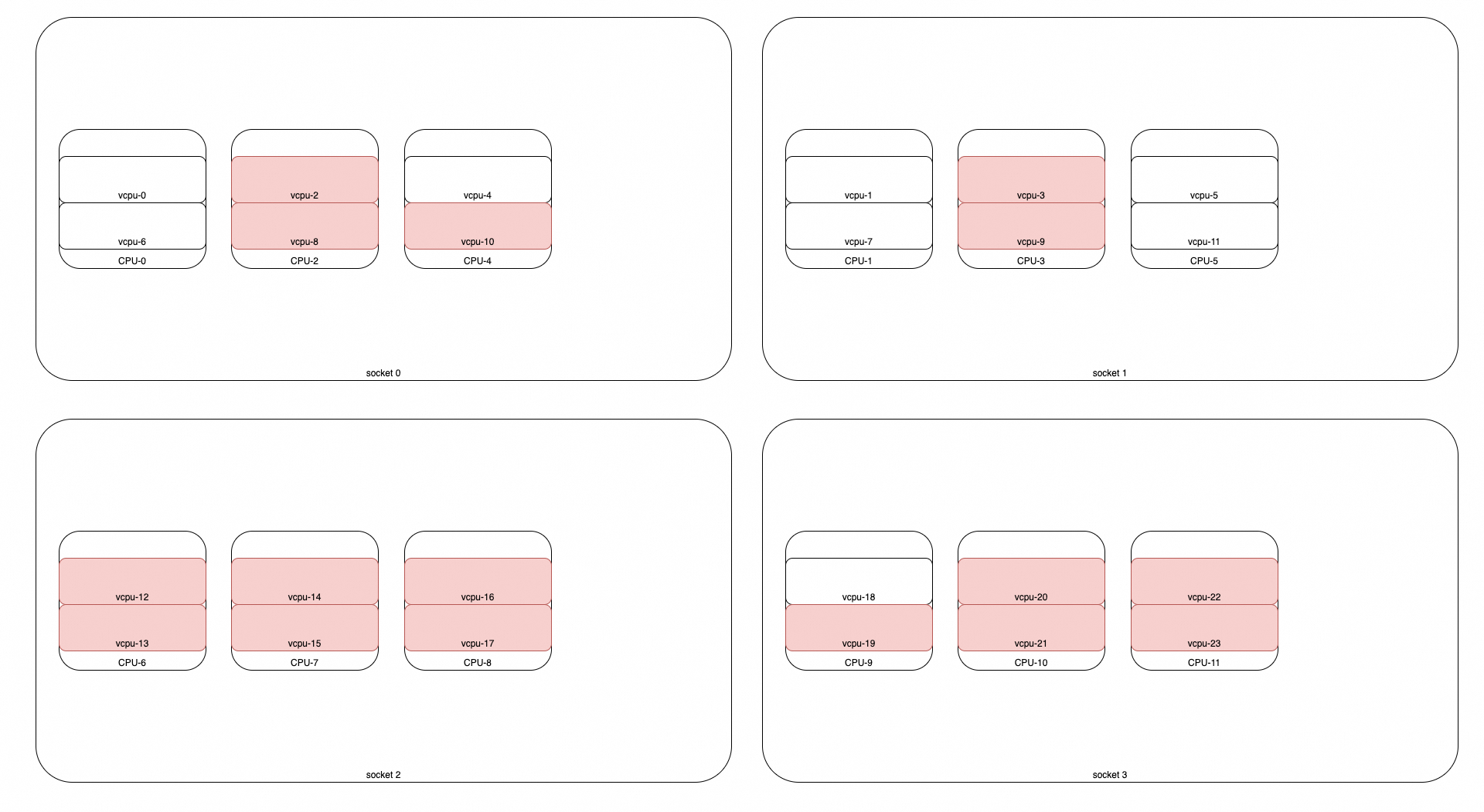 vcpu-0
vcpu-6
CPU-0
vcpu-2
vcpu-8
CPU-2
vcpu-4
vcpu-10
CPU-4
socket 0

vcpu-1
vcpu-7
CPU-1
vcpu-3
vcpu-9
CPU-3
vcpu-5
vcpu-11
CPU-5
socket 1

vcpu-12
vcpu-13
CPU-6
vcpu-14
vcpu-15
CPU-7
vcpu-16
vcpu-17
CPU-8
socket 2

vcpu-18
vcpu-19
CPU-9
vcpu-20
vcpu-21
CPU-10
vcpu-22
vcpu-23
CPU-11
socket 3